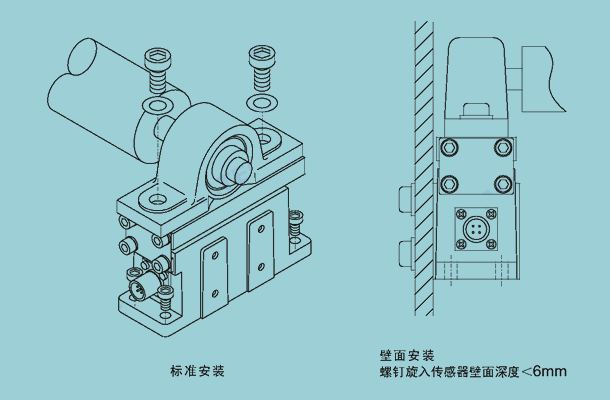 标准安装

壁面安装
螺钉旋入传感器壁面深度＜6mm